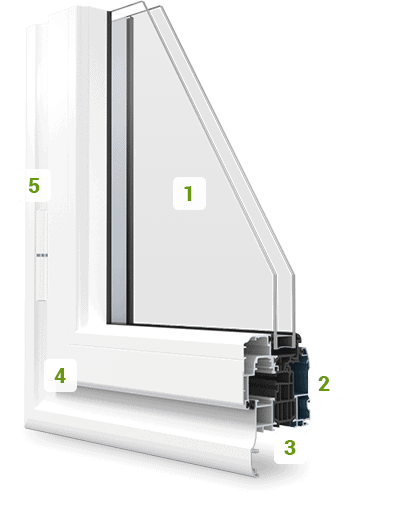 5

1

4

2

3