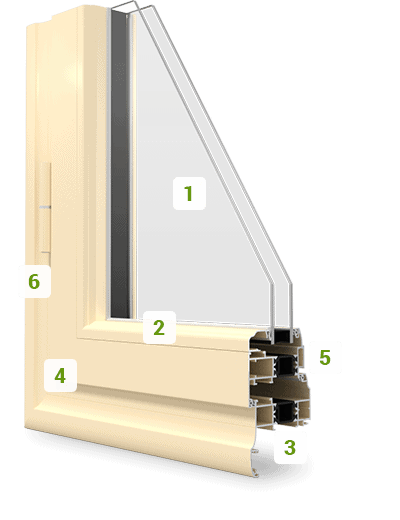 1

6

2

5

4

3